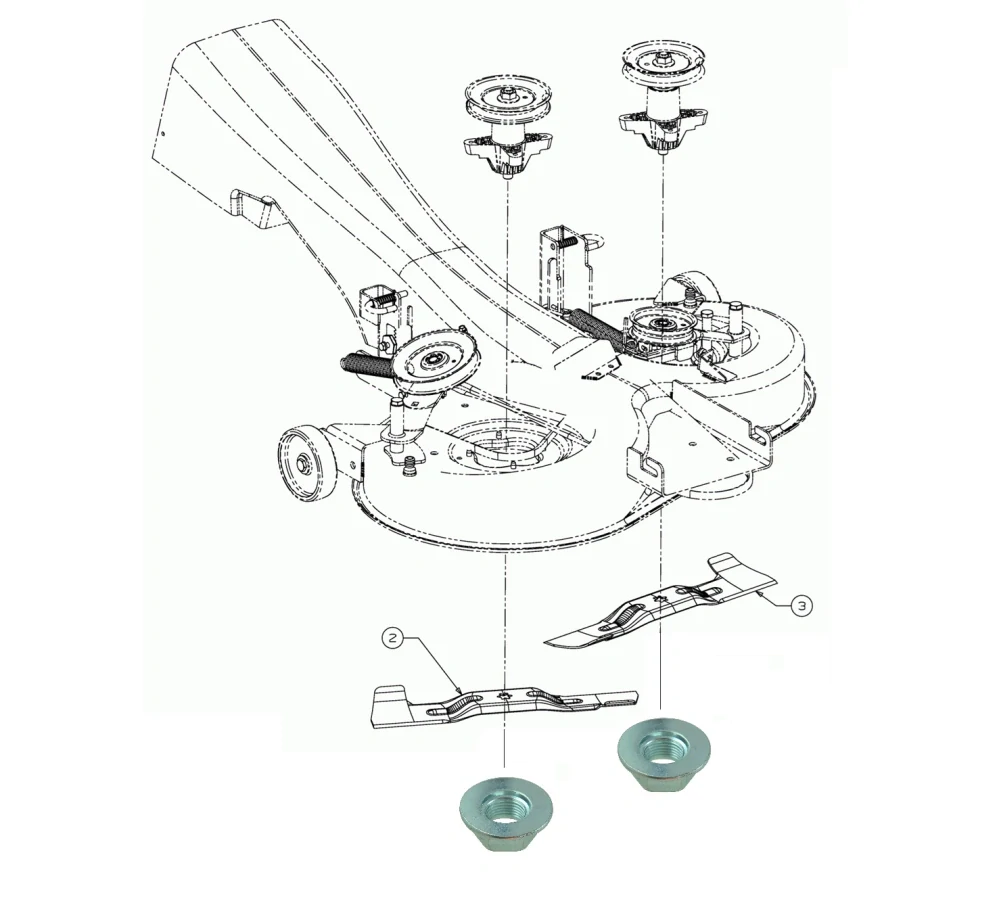 2

3